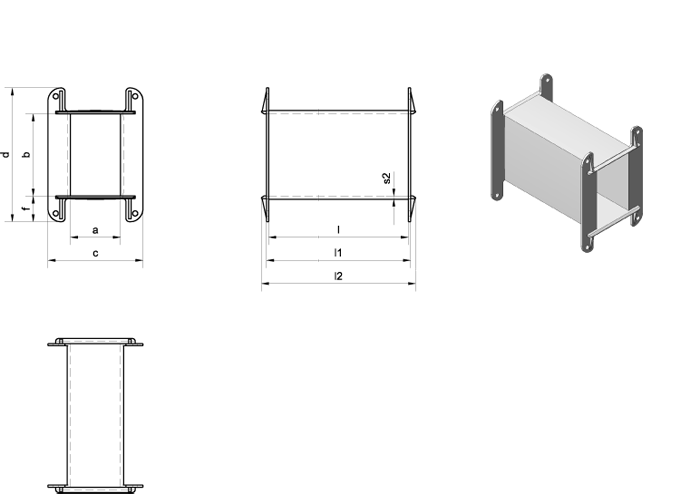 d
b
f
a
c
s2
l
l1
l2